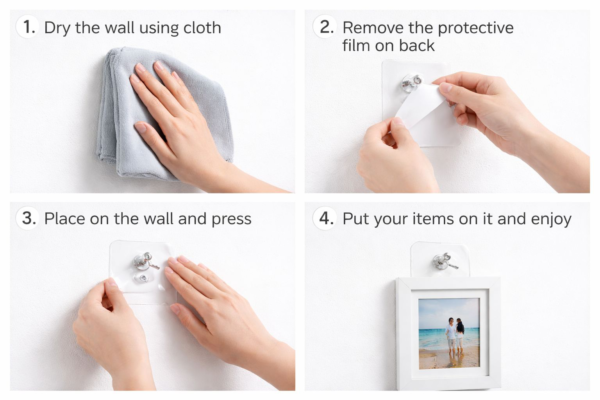 1. Dry the wall using cloth

2. Remove the protective film on back

3. Place on the wall and press

4. Put your items on it and enjoy