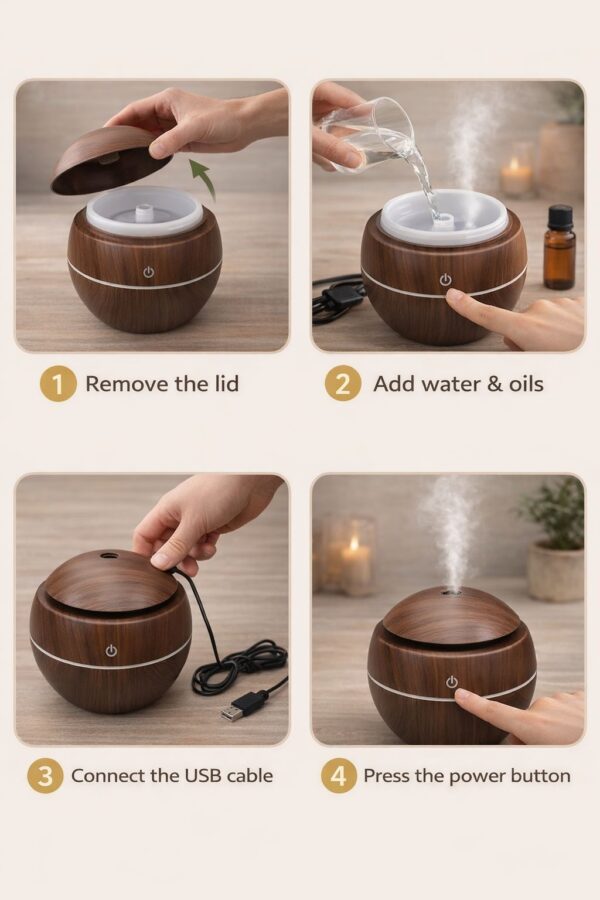 1 Remove the lid

2 Add water & oils

3 Connect the USB cable

4 Press the power button