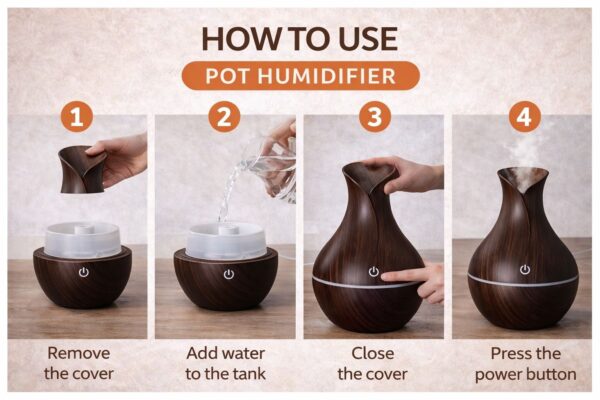 HOW TO USE
POT HUMIDIFIER

1
Remove the cover

2
Add water to the tank

3
Close the cover

4
Press the power button